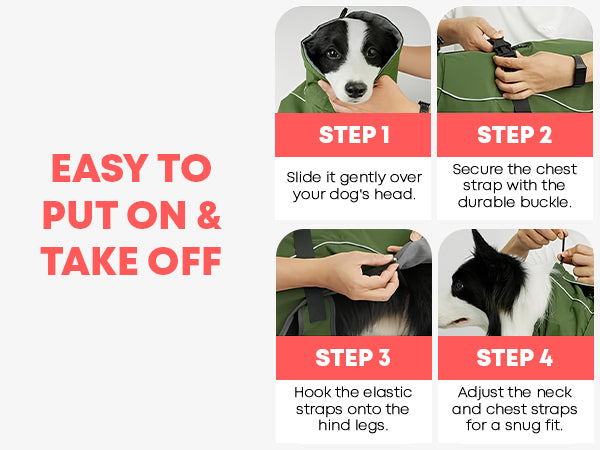 EASY TO PUT ON & TAKE OFF

STEP 1

Slide it gently over your dog's head.

STEP 2

Secure the chest strap with the durable buckle.

STEP 3

Hook the elastic straps onto the hind legs.

STEP 4

Adjust the neck and chest straps for a snug fit.