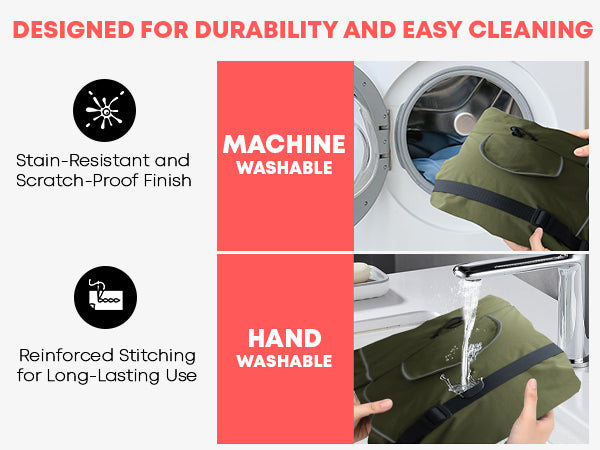 DESIGNED FOR DURABILITY AND EASY CLEANING

Stain-Resistant and Scratch-Proof Finish

MACHINE WASHABLE

Reinforced Stitching for Long-Lasting Use

HAND WASHABLE