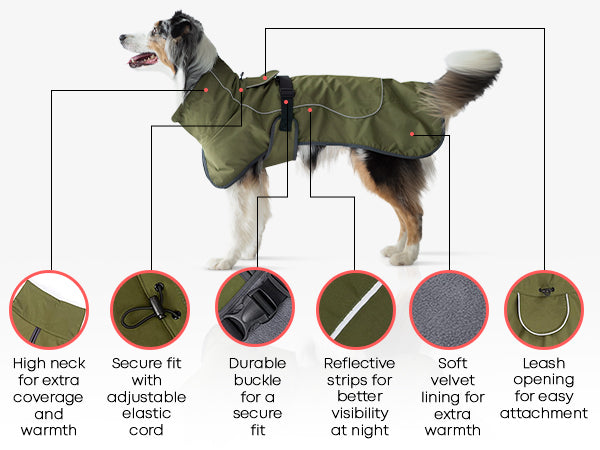 High neck for extra coverage and warmth

Secure fit with adjustable elastic cord

Durable buckle for a secure fit

Reflective strips for better visibility at night

Soft velvet lining for extra warmth

Leash opening for easy attachment