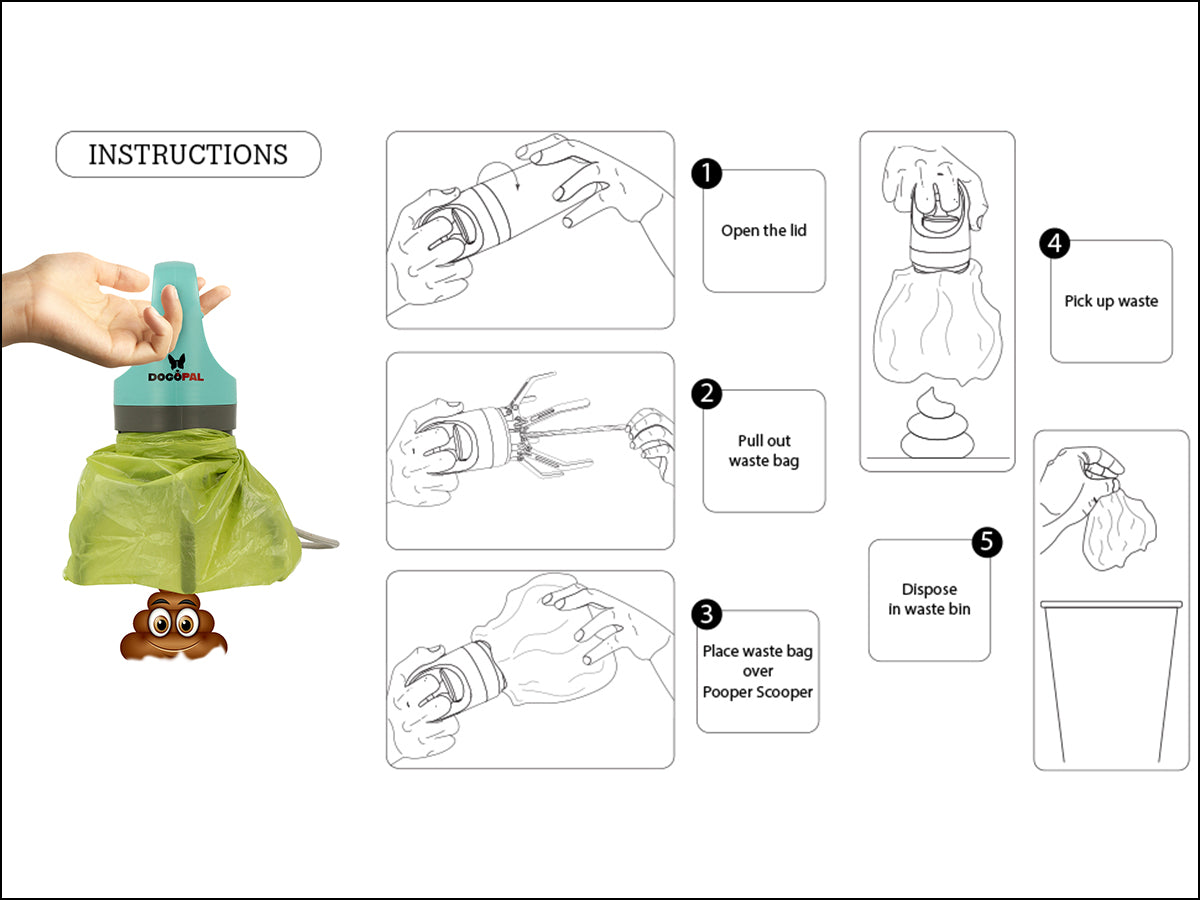 INSTRUCTIONS

DOGOPAL

1 Open the lid

2 Pull out waste bag

3 Place waste bag over Pooper Scooper

4 Pick up waste

5 Dispose in waste bin