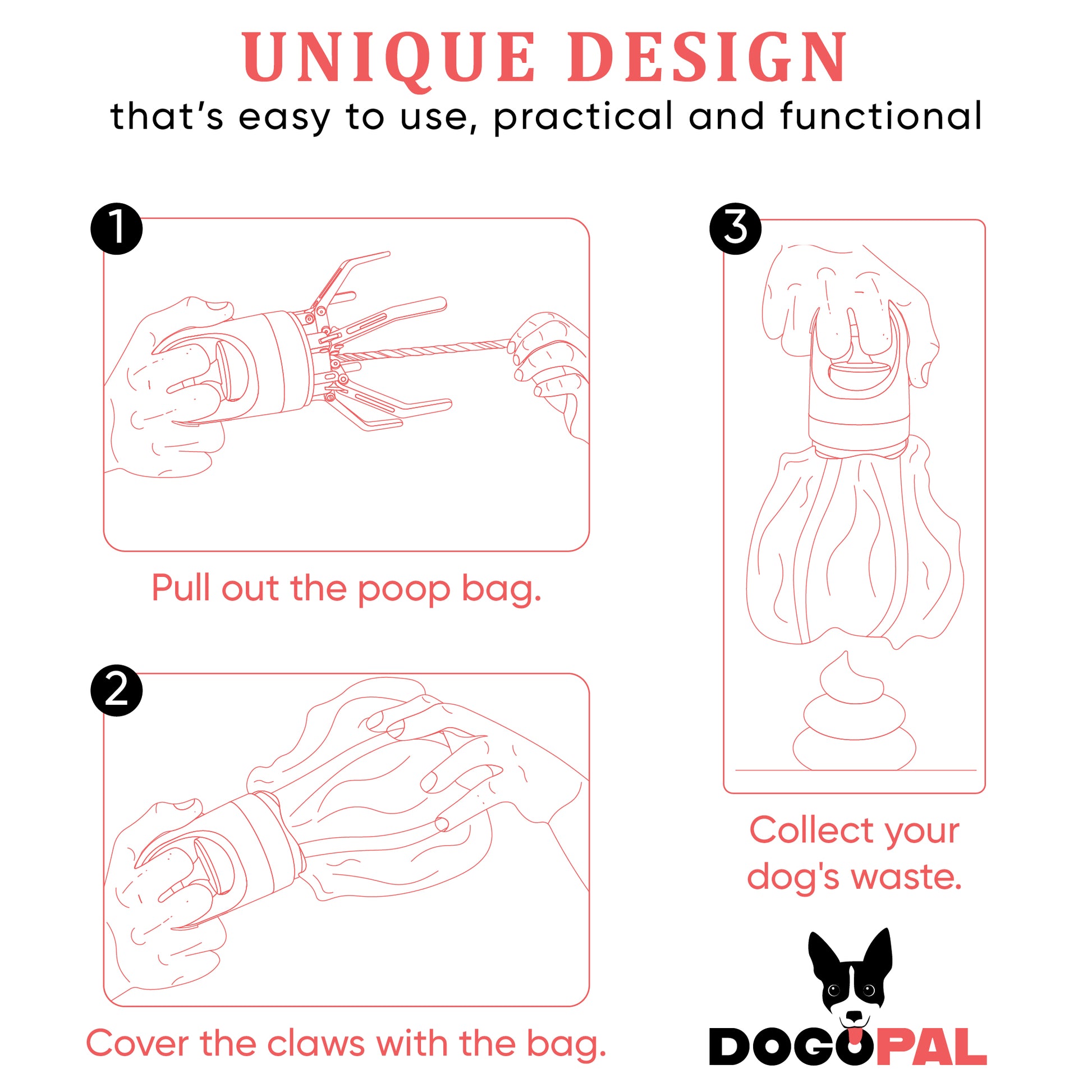 UNIQUE DESIGN
that's easy to use, practical and functional

1

Pull out the poop bag.

2

Cover the claws with the bag.

3

Collect your dog's waste.

DOGOPAL